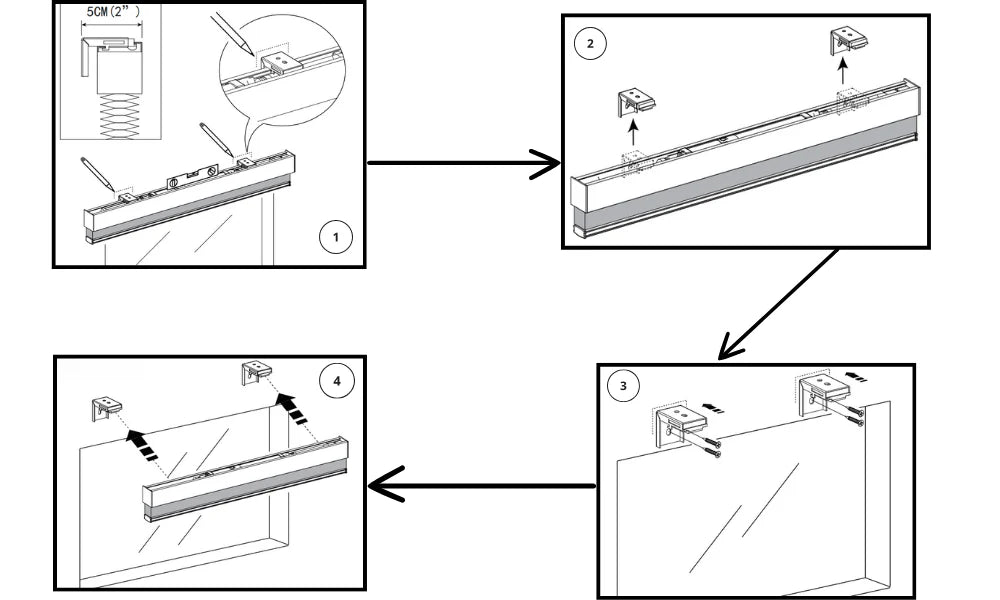 5CM(2")

1

2

3

4