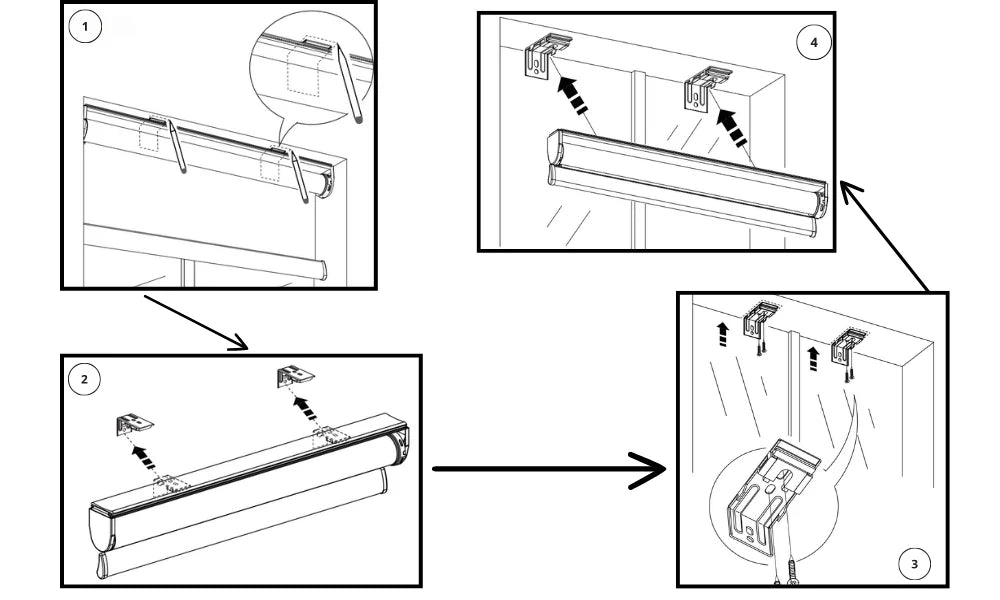 1

4

2

3